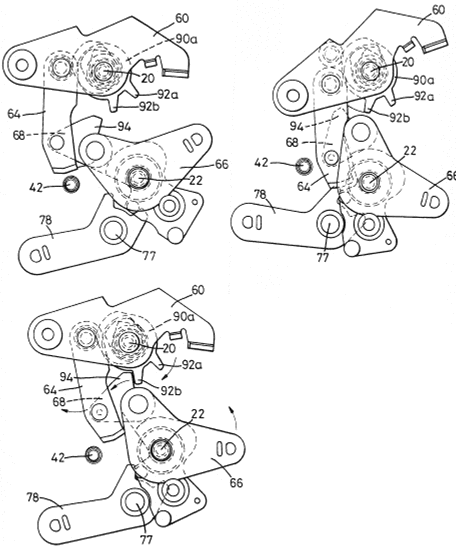 60
90a
20
92a
92b
64
94
68
66
22
42
78
77

60
20
90a
92a
92b
94
68
22
42
64
66
78
77

60
90a
20
92a
94
64
92b
68
22
42
66
78
77